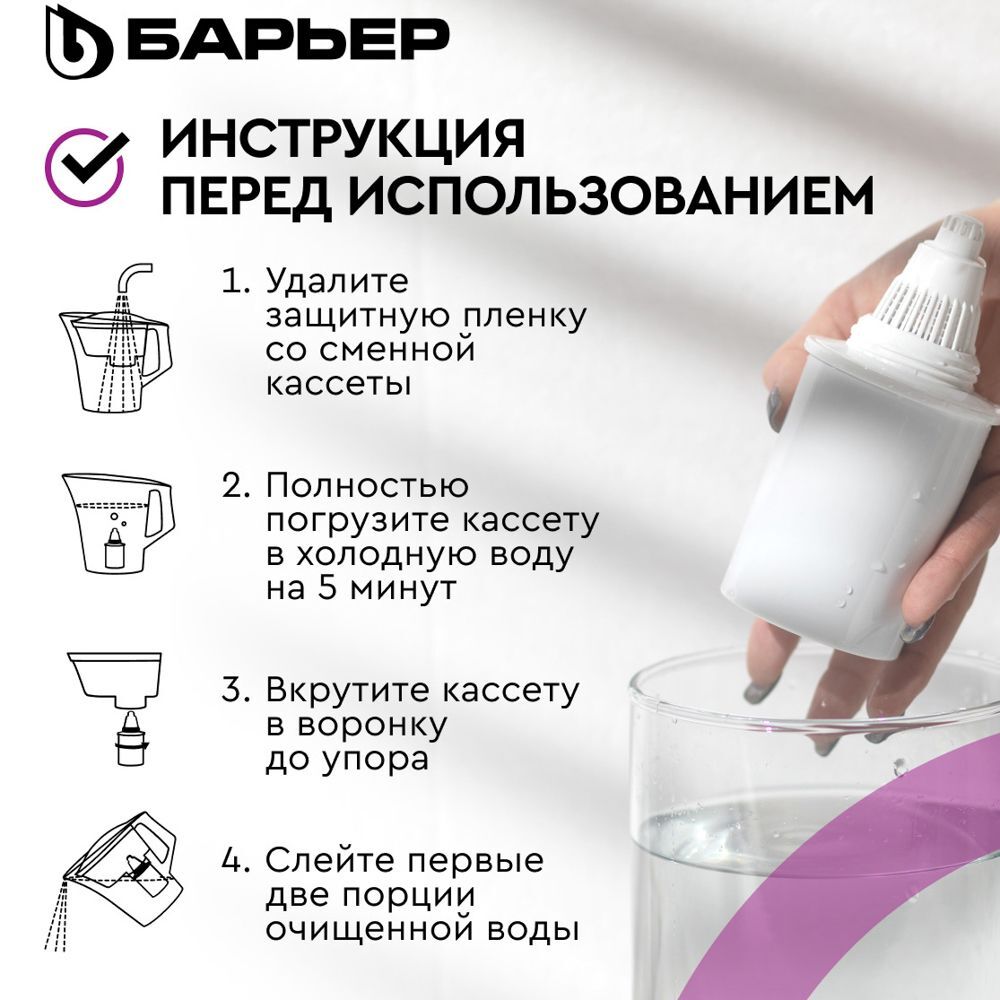 БАРЬЕР

ИНСТРУКЦИЯ ПЕРЕД ИСПОЛЬЗОВАНИЕМ

1. Удалите защитную пленку со сменной кассеты

2. Полностью погрузите кассету в холодную воду на 5 минут

3. Вкрутите кассету в воронку до упора

4. Слейте первые две порции очищенной воды