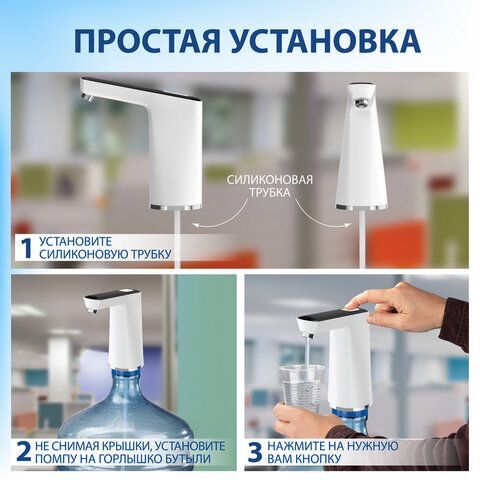 ПРОСТАЯ УСТАНОВКА

СИЛИКОНОВАЯ ТРУБКА

1 УСТАНОВИТЕ СИЛИКОНОВУЮ ТРУБКУ

2 НЕ СНИМАЯ КРЫШКИ, УСТАНОВИТЕ ПОМПУ НА ГОРЛЫШКО БУТЫЛИ

3 НАЖМИТЕ НА НУЖНУЮ ВАМ КНОПКУ